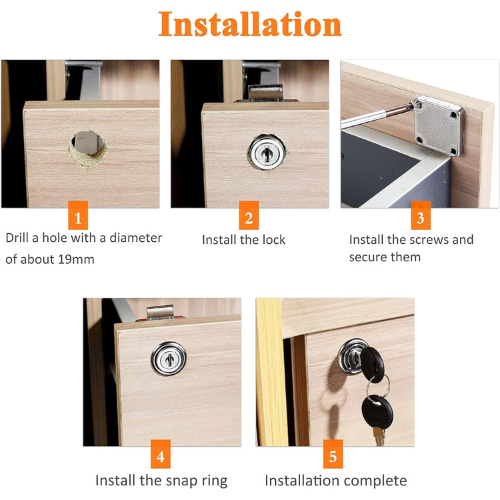 Installation

1
Drill a hole with a diameter of about 19mm

2
Install the lock

3
Install the screws and secure them

4
Install the snap ring

5
Installation complete