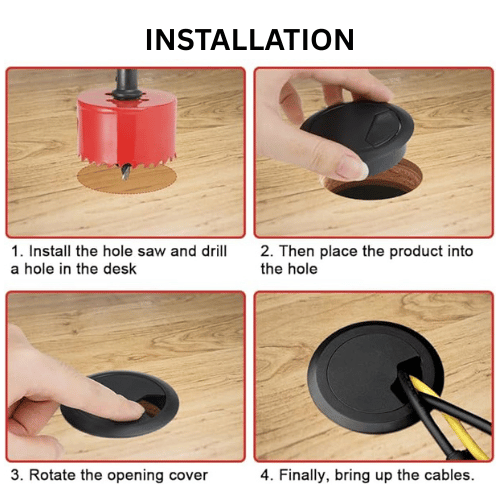 INSTALLATION

1. Install the hole saw and drill a hole in the desk

2. Then place the product into the hole

3. Rotate the opening cover

4. Finally, bring up the cables.