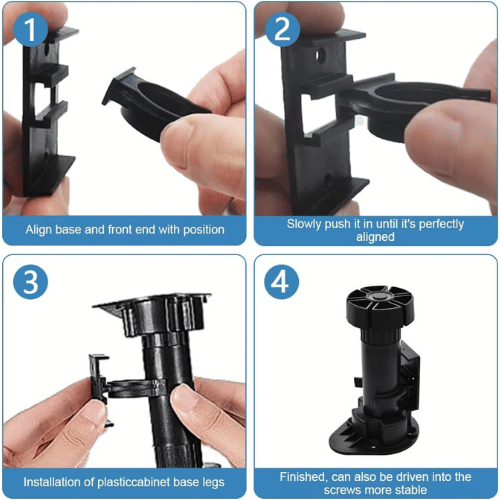 1

Align base and front end with position

2

Slowly push it in until it's perfectly aligned

3

Installation of plasticcabinet base legs

4

Finished, can also be driven into the screws more stable