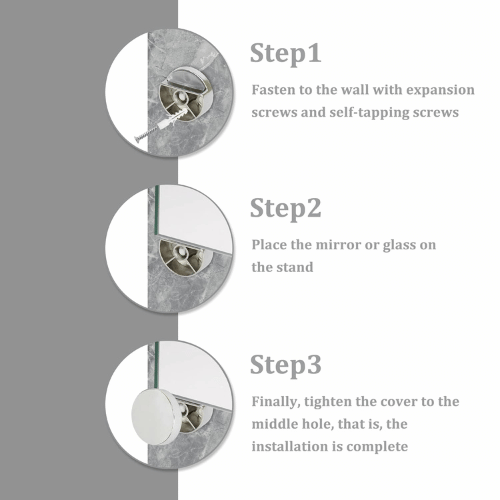 Step1

Fasten to the wall with expansion screws and self-tapping screws

Step2

Place the mirror or glass on the stand

Step3

Finally, tighten the cover to the middle hole, that is, the installation is complete