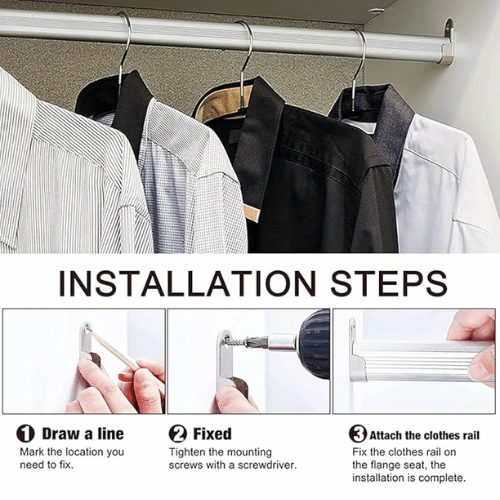 INSTALLATION STEPS

1 Draw a line
Mark the location you need to fix.

2 Fixed
Tighten the mounting screws with a screwdriver.

3 Attach the clothes rail
Fix the clothes rail on the flange seat, the installation is complete.