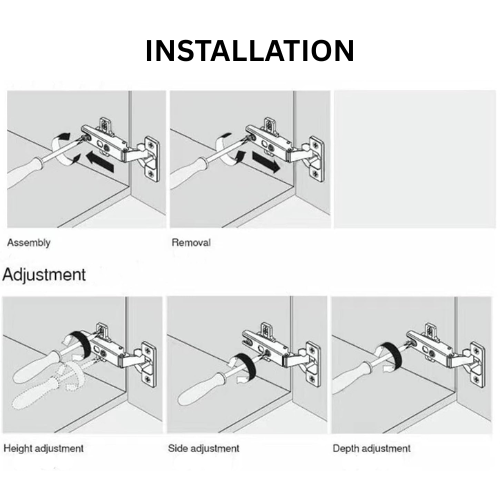 INSTALLATION

Assembly

Removal

Adjustment

Height adjustment

Side adjustment

Depth adjustment