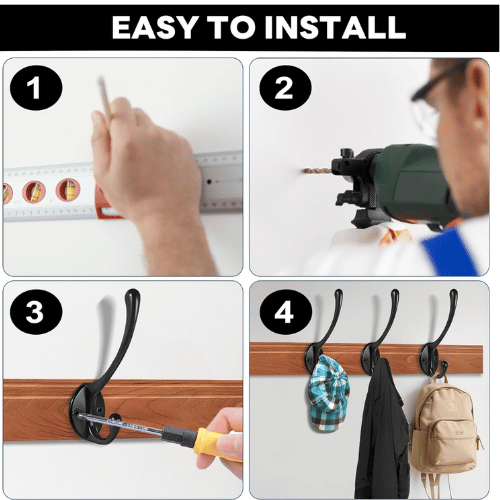 EASY TO INSTALL

1

2

3

4