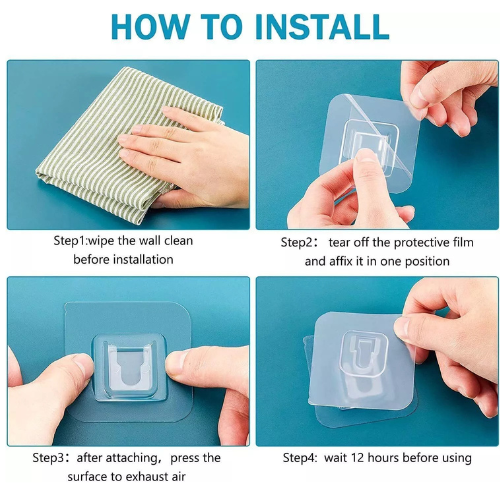 HOW TO INSTALL

Step1:wipe the wall clean before installation

Step2： tear off the protective film and affix it in one position

Step3：after attaching，press the surface to exhaust air

Step4: wait 12 hours before using