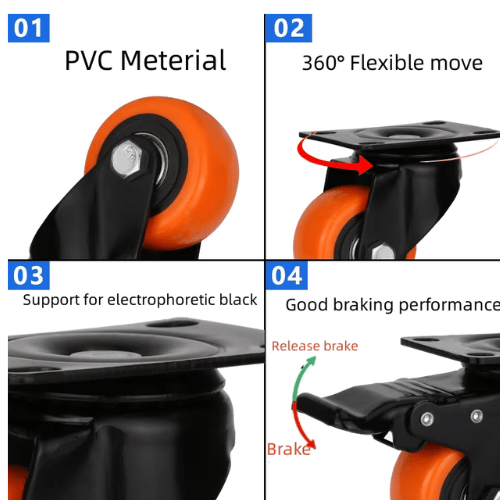 01
PVC Meterial

02
360° Flexible move

03
Support for electrophoretic black

04
Good braking performance

Release brake

Brake