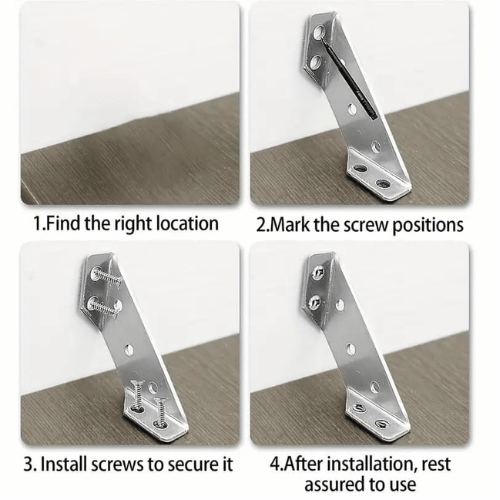 1.Find the right location

2.Mark the screw positions

3. Install screws to secure it

4.After installation, rest assured to use