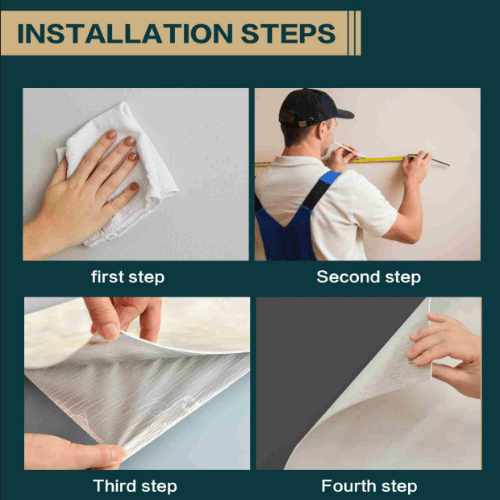 INSTALLATION STEPS

first step

Second step

Third step

Fourth step