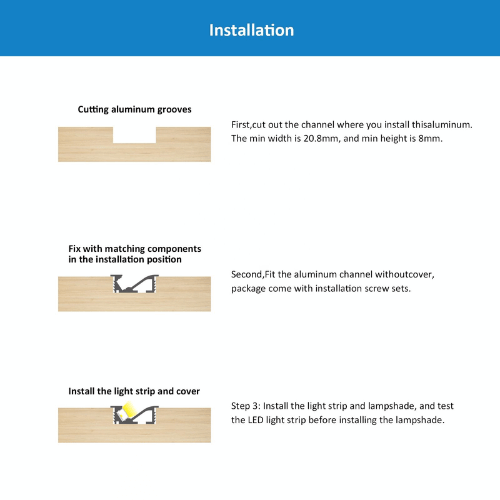 Installation

Cutting aluminum grooves

First,cut out the channel where you install thisaluminum. The min width is 20.8mm, and min height is 8mm.

Fix with matching components in the installation position

Second,Fit the aluminum channel withoutcover, package come with installation screw sets.

Install the light strip and cover

Step 3: Install the light strip and lampshade, and test the LED light strip before installing the lampshade.