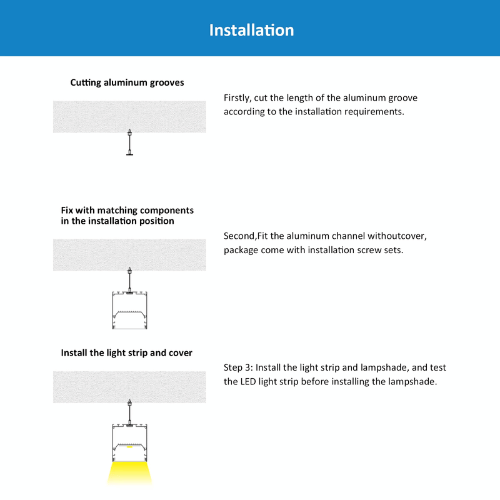 Installation

Cutting aluminum grooves

Firstly, cut the length of the aluminum groove according to the installation requirements.

Fix with matching components in the installation position

Second,Fit the aluminum channel withoutcover, package come with installation screw sets.

Install the light strip and cover

Step 3: Install the light strip and lampshade, and test the LED light strip before installing the lampshade.