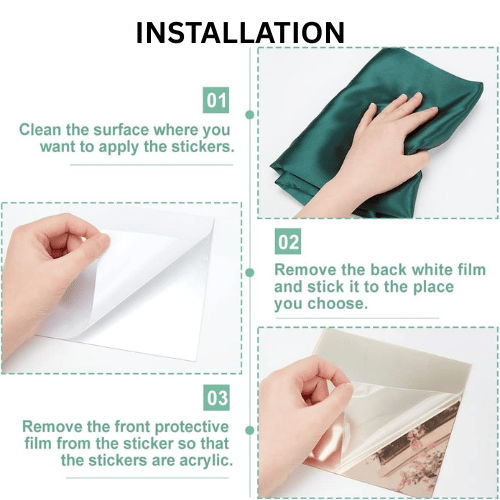 INSTALLATION

01

Clean the surface where you want to apply the stickers.

02

Remove the back white film and stick it to the place you choose.

03

Remove the front protective film from the sticker so that the stickers are acrylic.