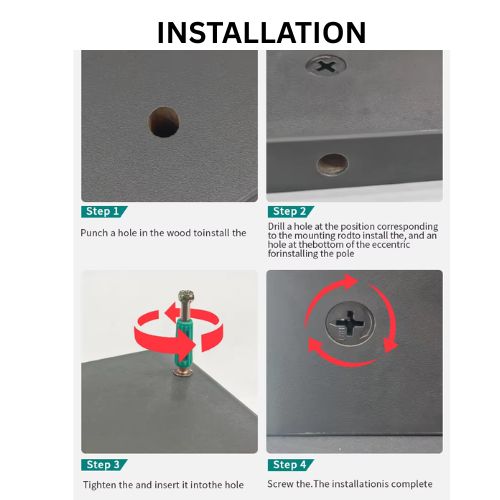 INSTALLATION

Step 1

Punch a hole in the wood toinstall the

Step 2

Drill a hole at the position corresponding to the mounting rodto install the, and an hole at thebottom of the eccentric forinstalling the pole

Step 3

Tighten the and insert it intothe hole

Step 4

Screw the.The installationis complete