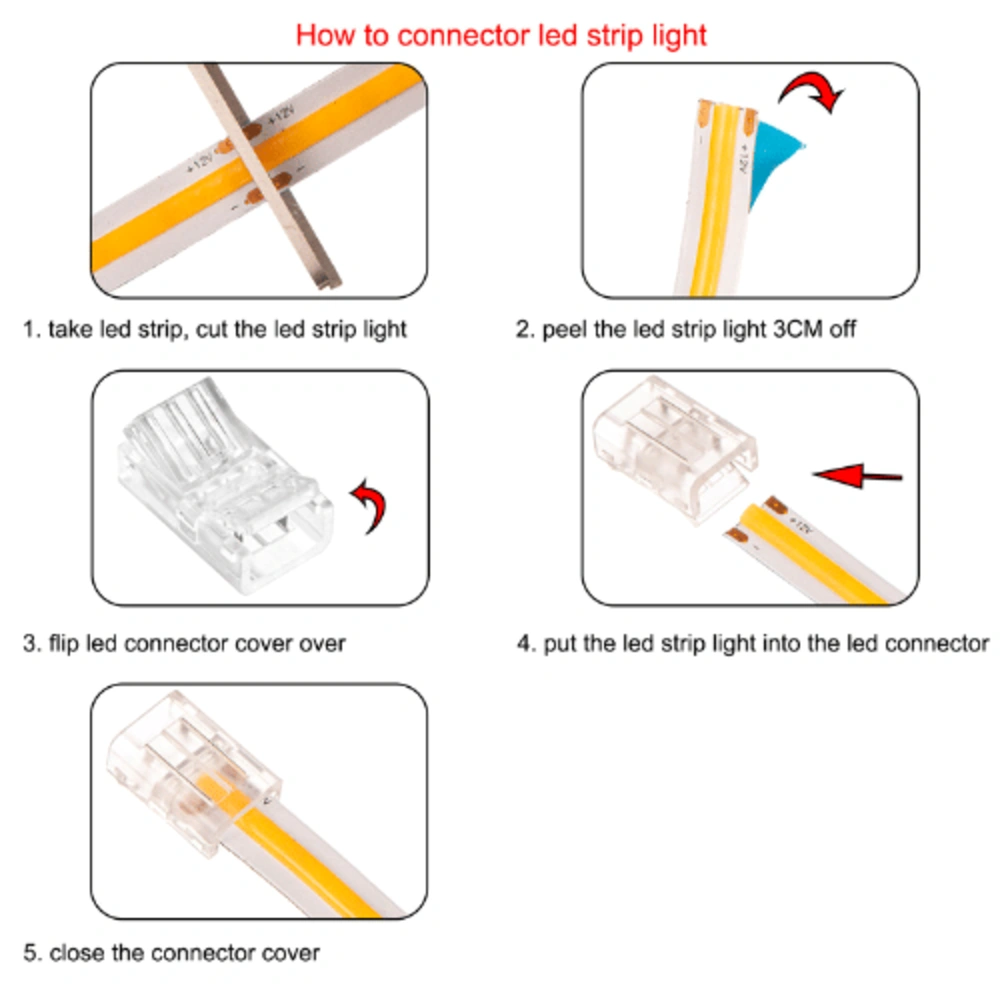 How to connector led strip light

+12V

+12V

-

-

1. take led strip, cut the led strip light

+12V

2. peel the led strip light 3CM off

3. flip led connector cover over

+12V

4. put the led strip light into the led connector

5. close the connector cover