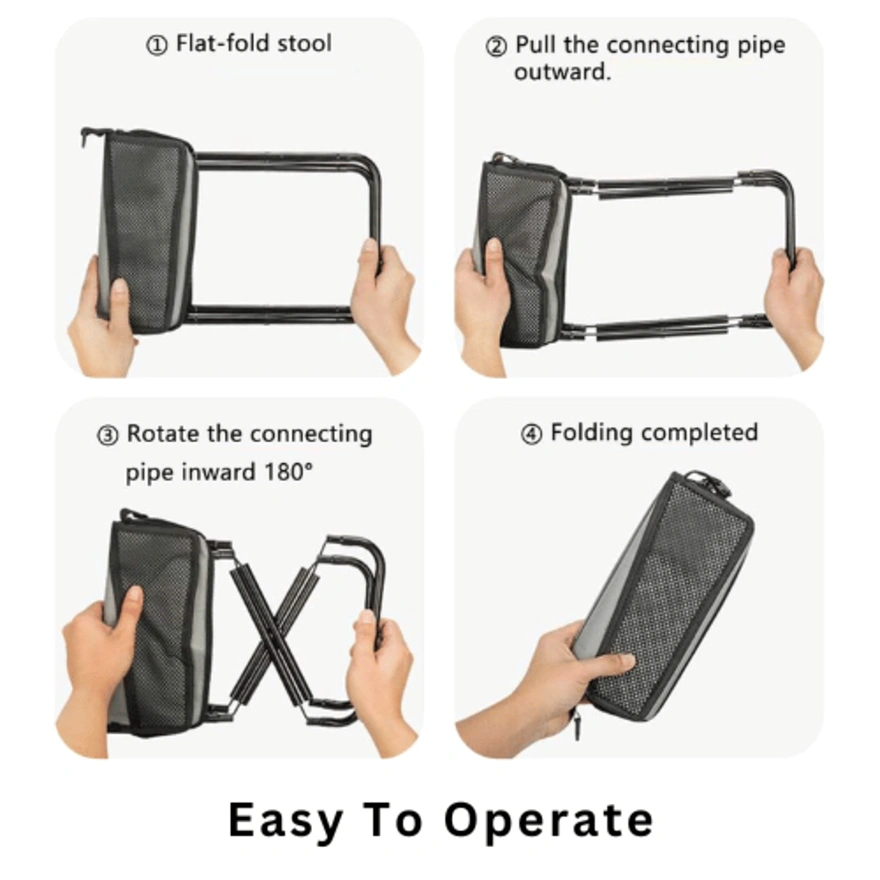 ① Flat-fold stool

② Pull the connecting pipe outward.

③ Rotate the connecting pipe inward 180°

④ Folding completed

Easy To Operate